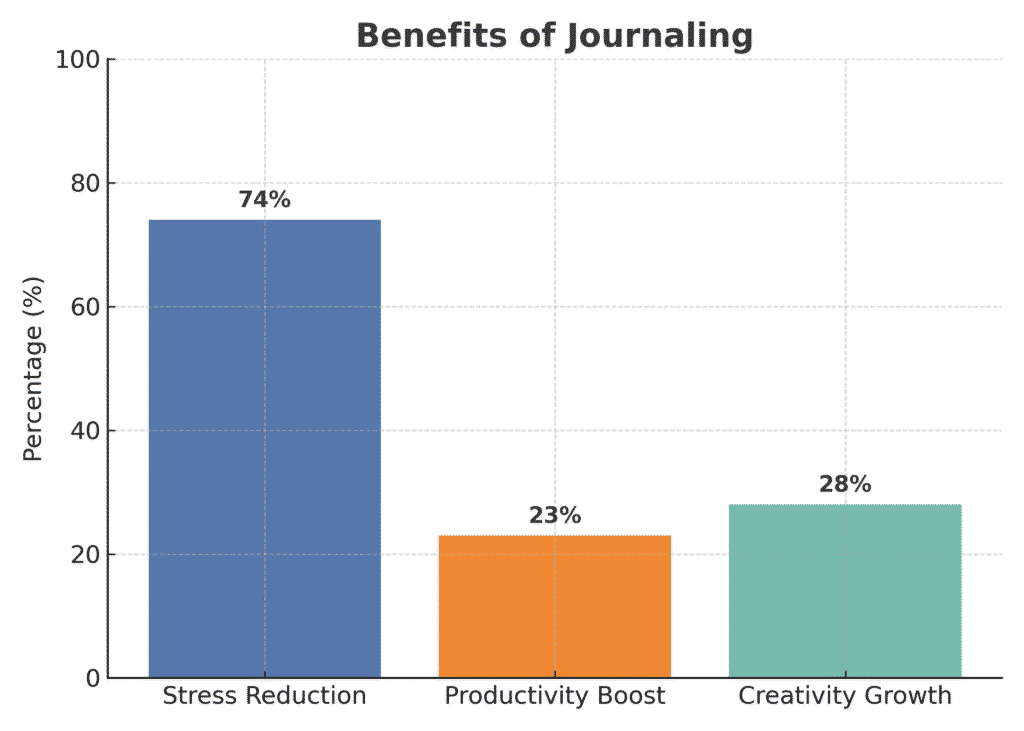 Benefits of Journaling

Percentage (%)

100
80
60
40
20
0

74%
23%
28%

Stress Reduction
Productivity Boost
Creativity Growth